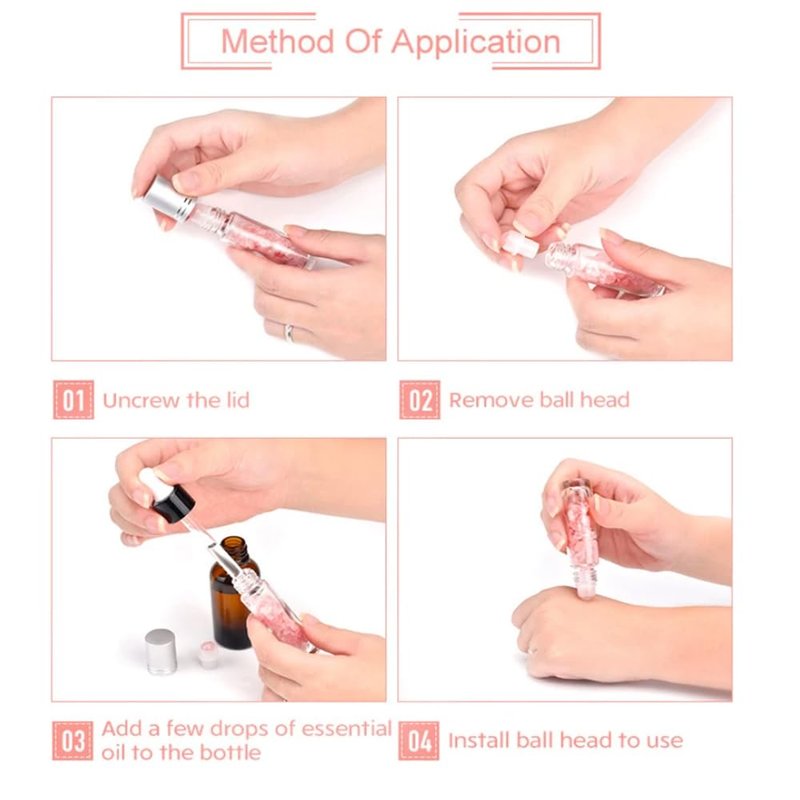 Method Of Application

01 Uncrew the lid

02 Remove ball head

03 Add a few drops of essential oil to the bottle

04 Install ball head to use