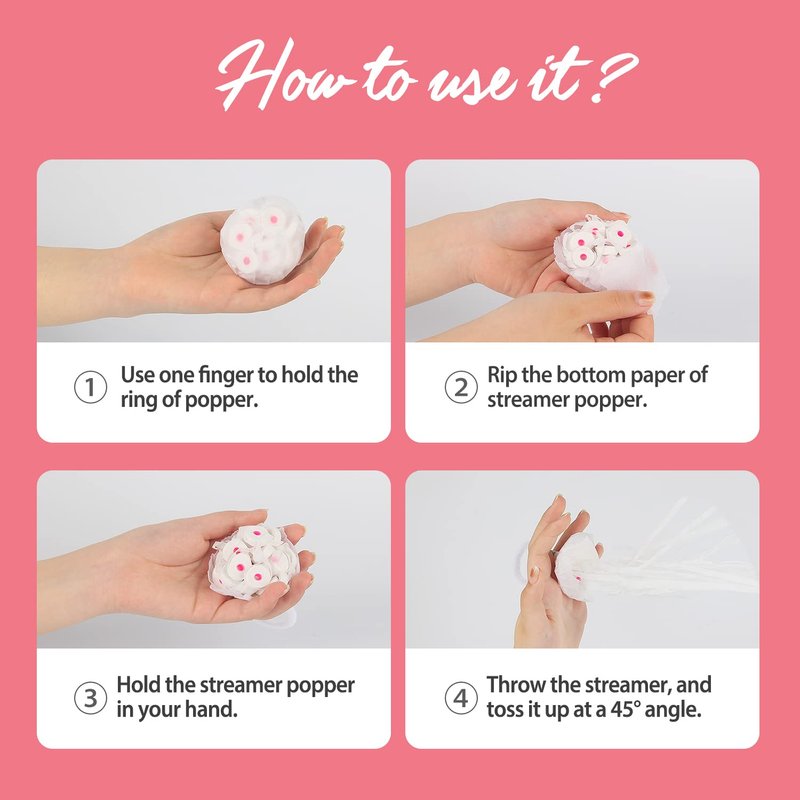 How to use it ?

① Use one finger to hold the ring of popper.

② Rip the bottom paper of streamer popper.

③ Hold the streamer popper in your hand.

④ Throw the streamer, and toss it up at a 45° angle.