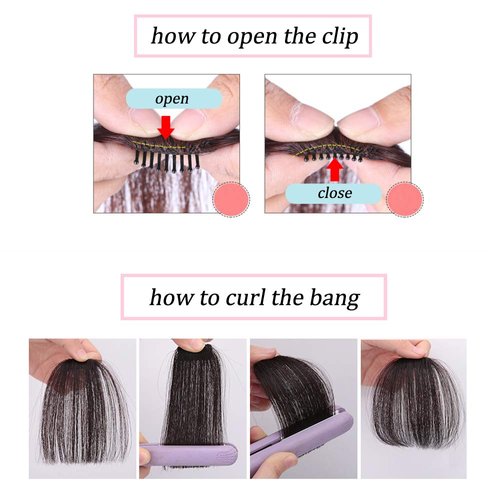 how to open the clip

open

close

how to curl the bang