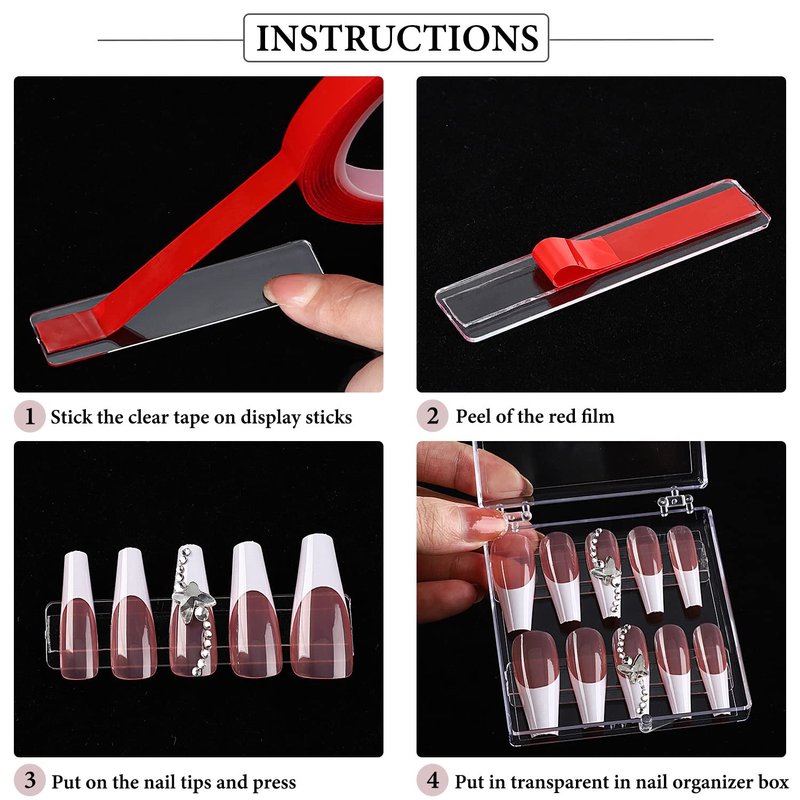 INSTRUCTIONS

1 Stick the clear tape on display sticks

2 Peel of the red film

3 Put on the nail tips and press

4 Put in transparent in nail organizer box