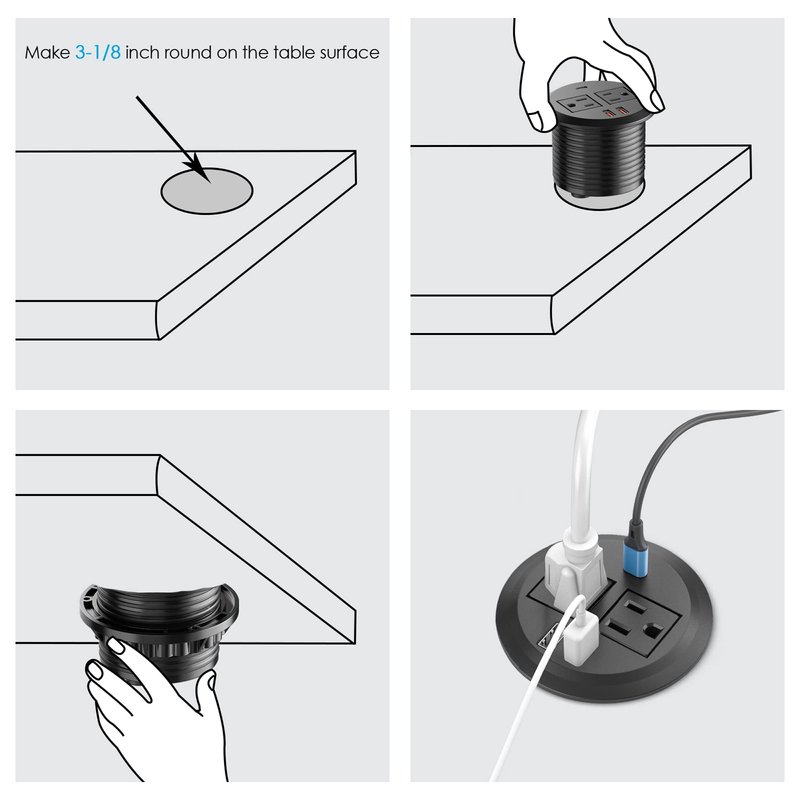 Make 3-1/8 inch round on the table surface