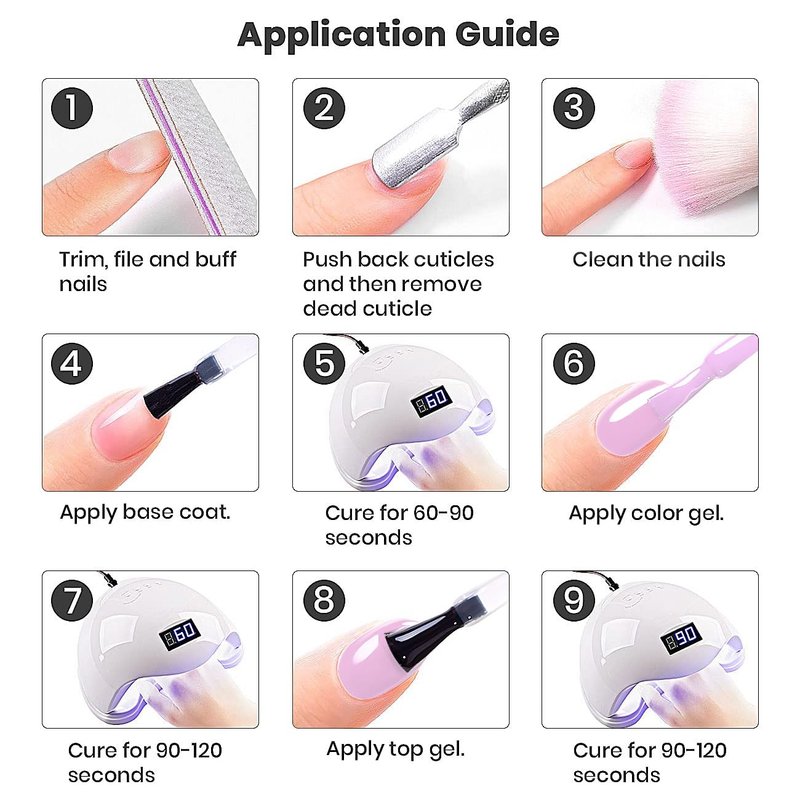 Application Guide

1

Trim, file and buff nails

2

Push back cuticles and then remove dead cuticle

3

Clean the nails

4

Apply base coat.

5

60

Cure for 60-90 seconds

6

Apply color gel.

7

60

Cure for 90-120 seconds

8

Apply top gel.

9

90

Cure for 90-120 seconds