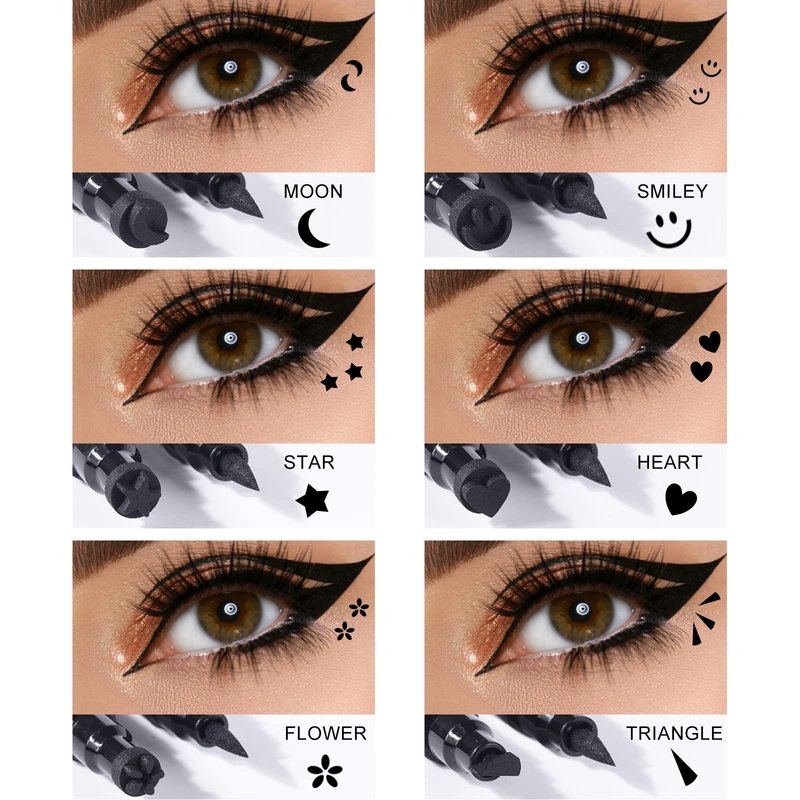 MOON

SMILEY

STAR

HEART

FLOWER

TRIANGLE