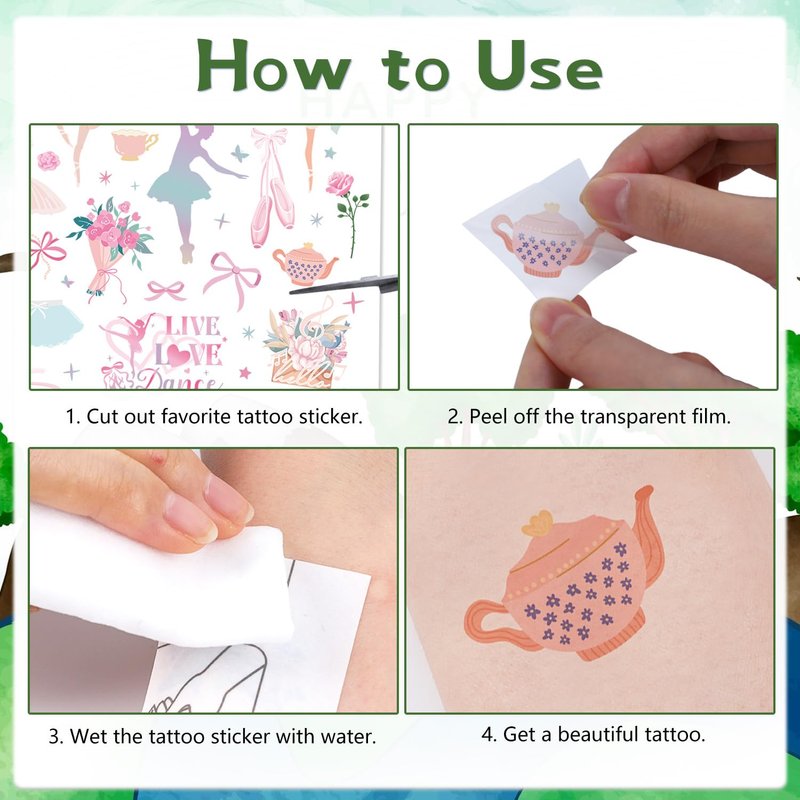 How to Use

HAPPY

LIVE
LOVE
Dance

1. Cut out favorite tattoo sticker.

2. Peel off the transparent film.

3. Wet the tattoo sticker with water.

4. Get a beautiful tattoo.