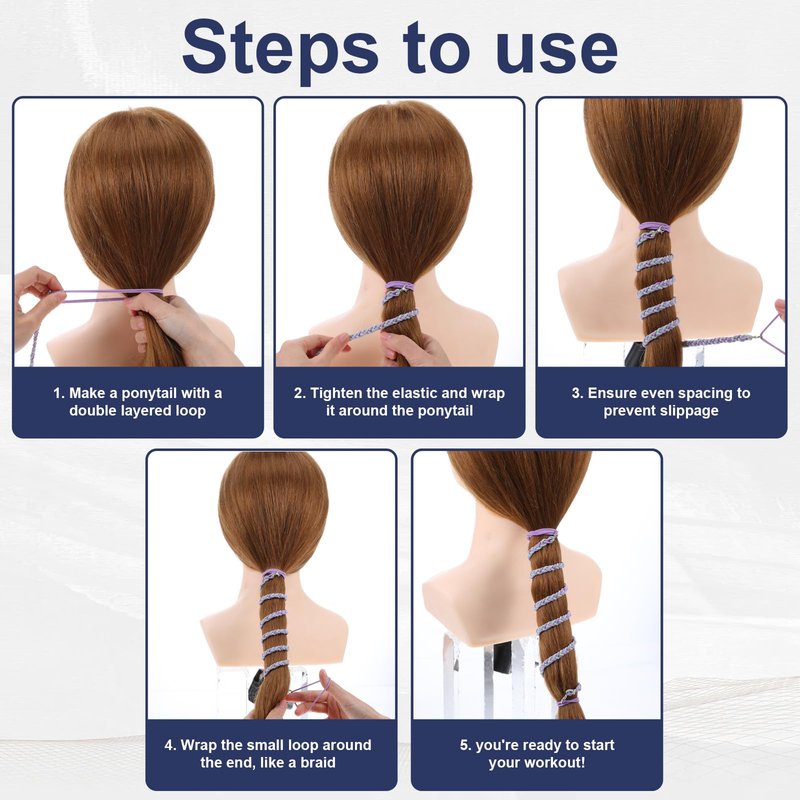 Steps to use

1. Make a ponytail with a double layered loop

2. Tighten the elastic and wrap it around the ponytail

3. Ensure even spacing to prevent slippage

4. Wrap the small loop around the end, like a braid

5. you're ready to start your workout!