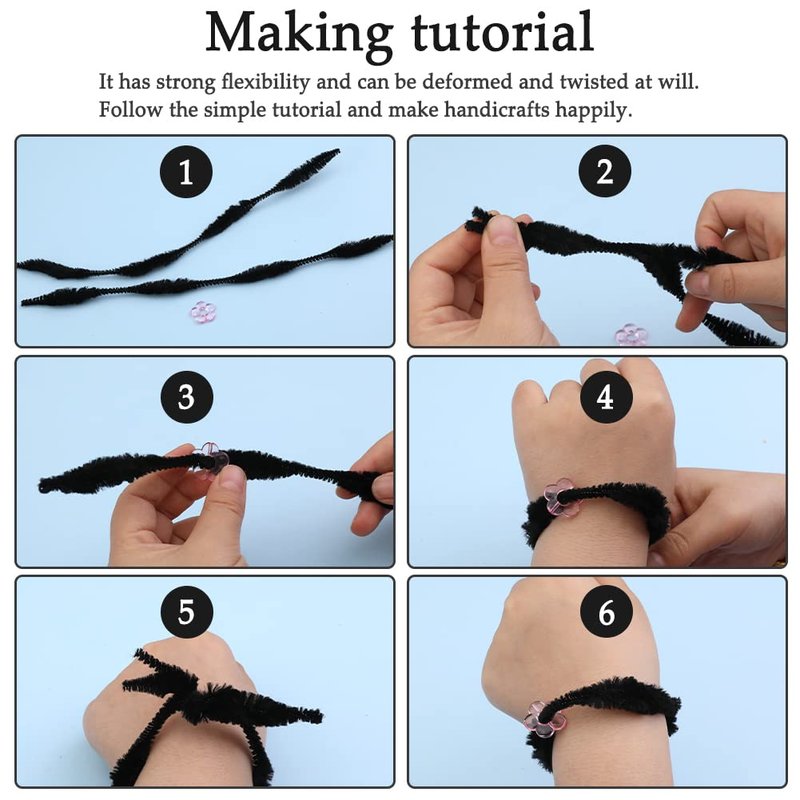 Making tutorial

It has strong flexibility and can be deformed and twisted at will. Follow the simple tutorial and make handicrafts happily.

1

2

3

4

5

6