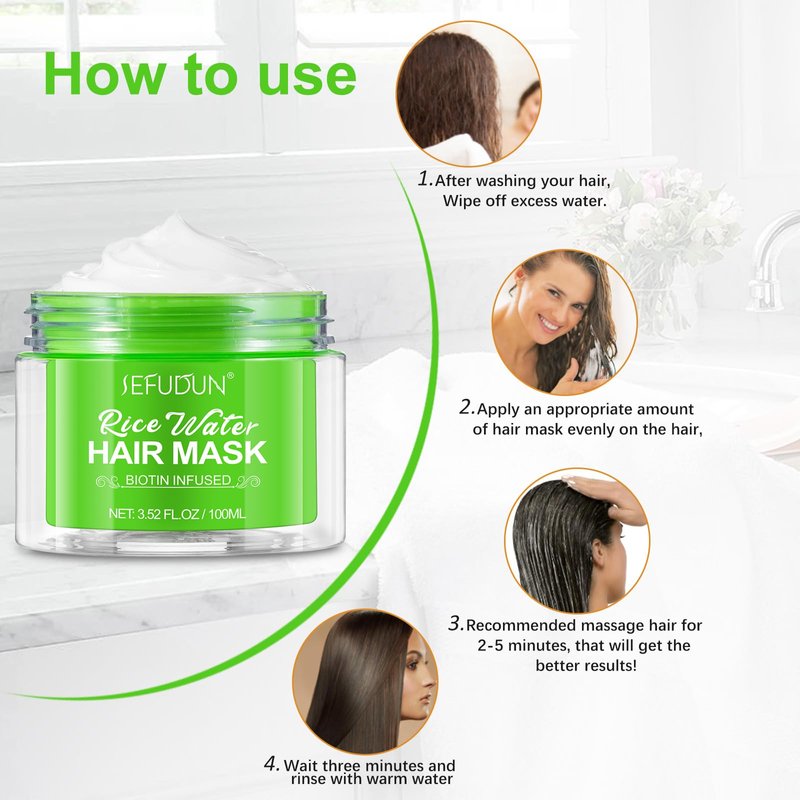 How to use

SEFUDUN®

Rice Water
HAIR MASK
BIOTIN INFUSED

NET: 3.52 FL.OZ / 100ML

1. After washing your hair, Wipe off excess water.

2. Apply an appropriate amount of hair mask evenly on the hair,

3. Recommended massage hair for 2-5 minutes, that will get the better results!

4. Wait three minutes and rinse with warm water