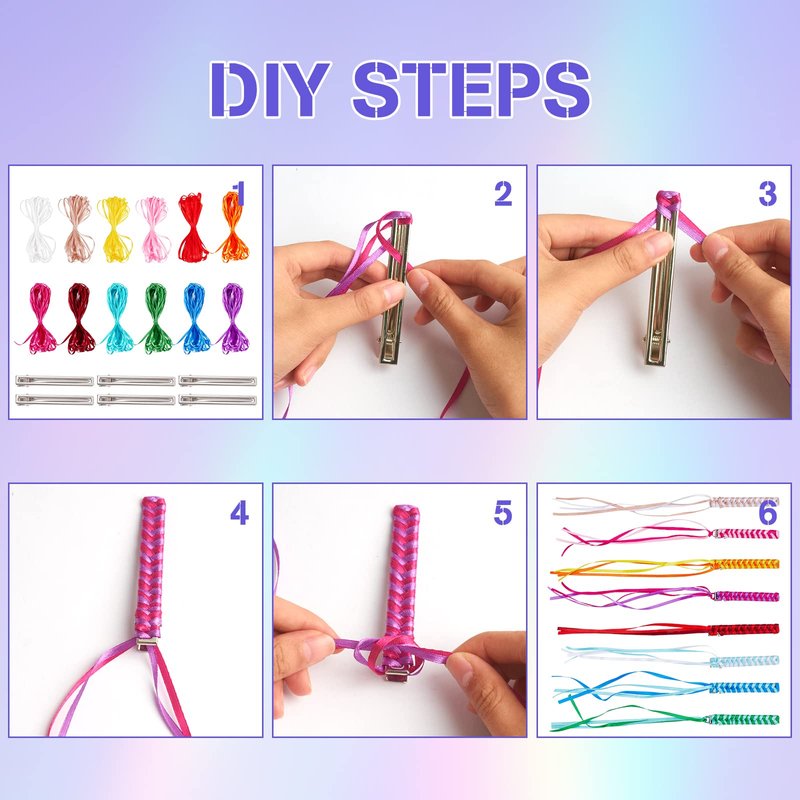 DIY STEPS

1

2

3

4

5

6