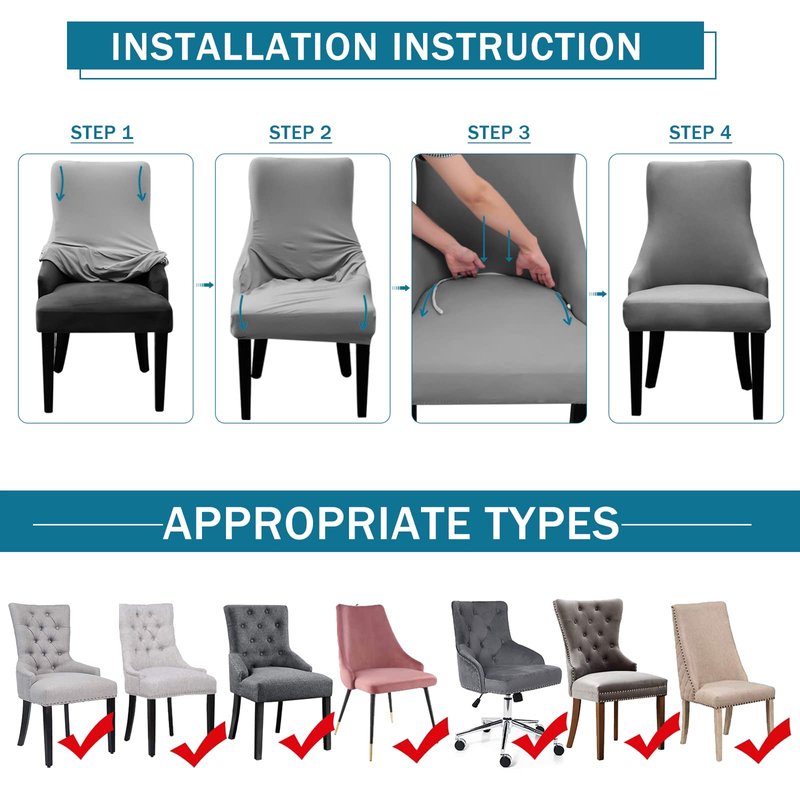 INSTALLATION INSTRUCTION

STEP 1

STEP 2

STEP 3

STEP 4

APPROPRIATE TYPES