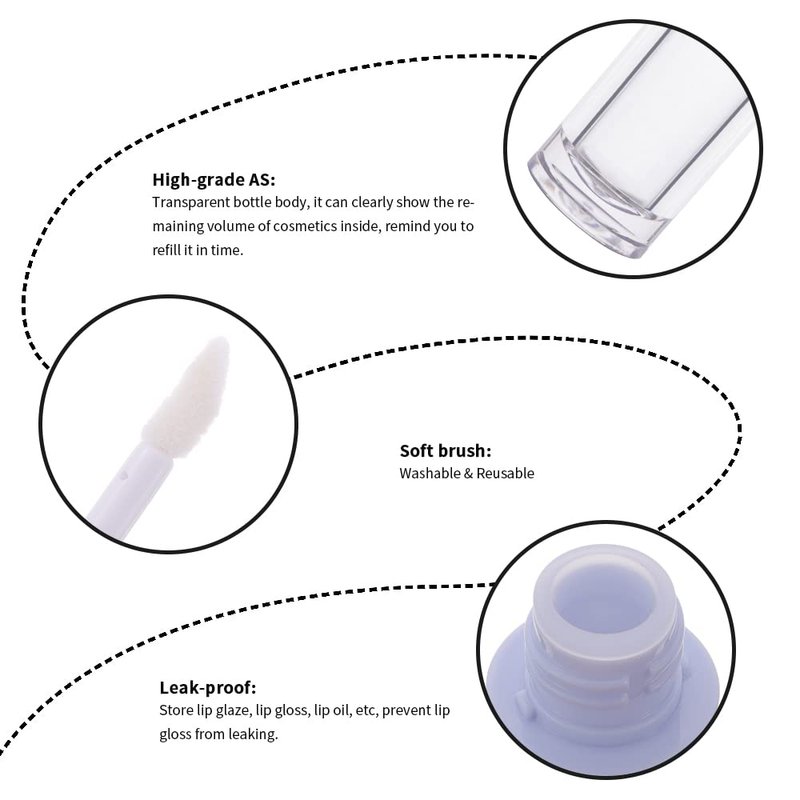 High-grade AS:
Transparent bottle body, it can clearly show the remaining volume of cosmetics inside, remind you to refill it in time.

Soft brush:
Washable & Reusable

Leak-proof:
Store lip glaze, lip gloss, lip oil, etc, prevent lip gloss from leaking.