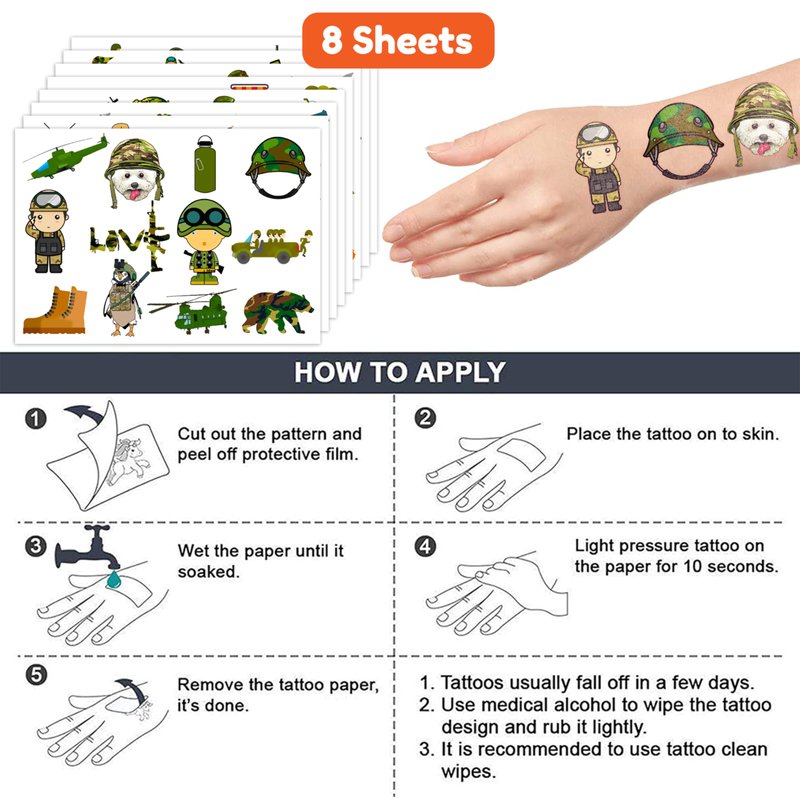 8 Sheets

LOVE

HOW TO APPLY

1 Cut out the pattern and peel off protective film.

2 Place the tattoo on to skin.

3 Wet the paper until it soaked.

4 Light pressure tattoo on the paper for 10 seconds.

5 Remove the tattoo paper, it's done.

1. Tattoos usually fall off in a few days.
2. Use medical alcohol to wipe the tattoo design and rub it lightly.
3. It is recommended to use tattoo clean wipes.