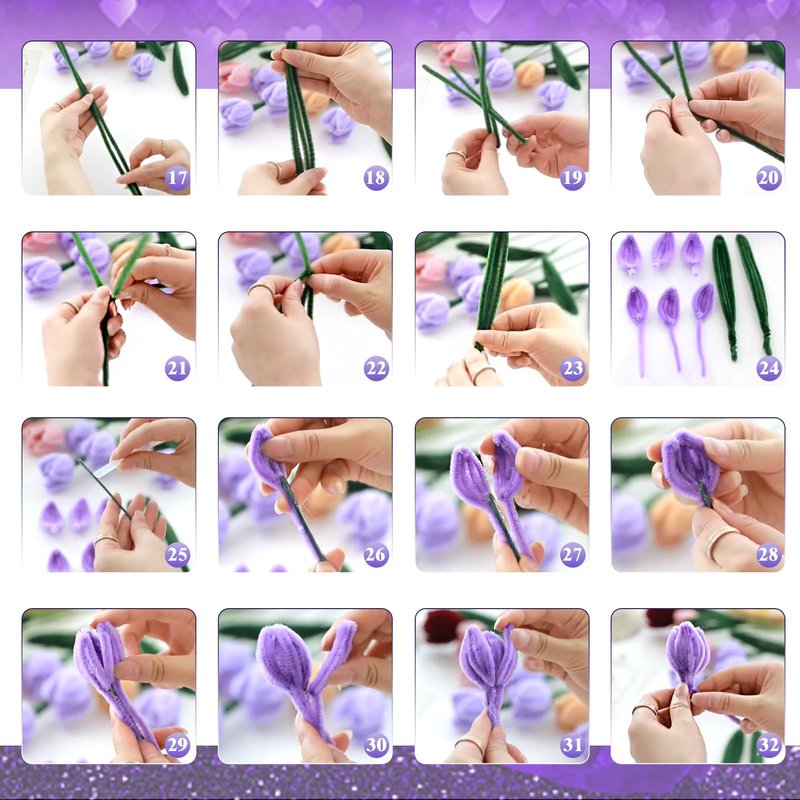 17

18

19

20

21

22

23

24

25

26

27

28

29

30

31

32