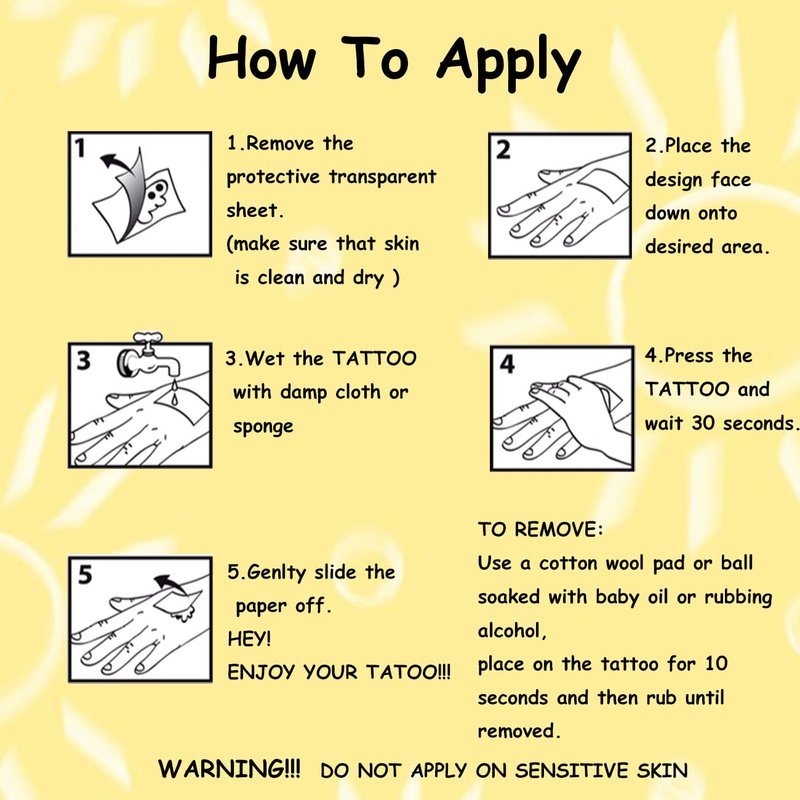 How To Apply

1

1.Remove the protective transparent sheet.
(make sure that skin is clean and dry )

2

2.Place the design face down onto desired area.

3

3.Wet the TATTOO with damp cloth or sponge

4

4.Press the TATTOO and wait 30 seconds.

5

5.Genlty slide the paper off.
HEY!
ENJOY YOUR TATOO!!!

TO REMOVE:
Use a cotton wool pad or ball soaked with baby oil or rubbing alcohol,
place on the tattoo for 10 seconds and then rub until removed.

WARNING!!! DO NOT APPLY ON SENSITIVE SKIN