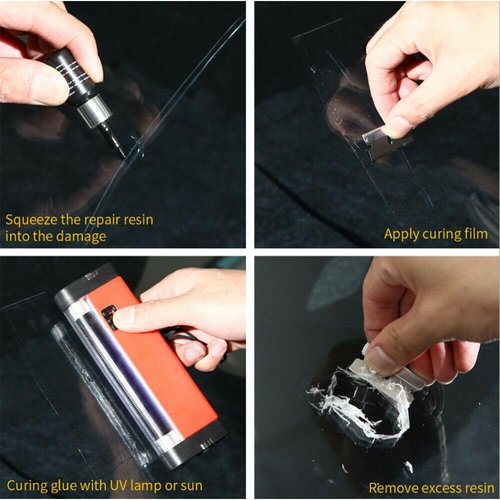 Squeeze the repair resin into the damage

Apply curing film

Curing glue with UV lamp or sun

Remove excess resin