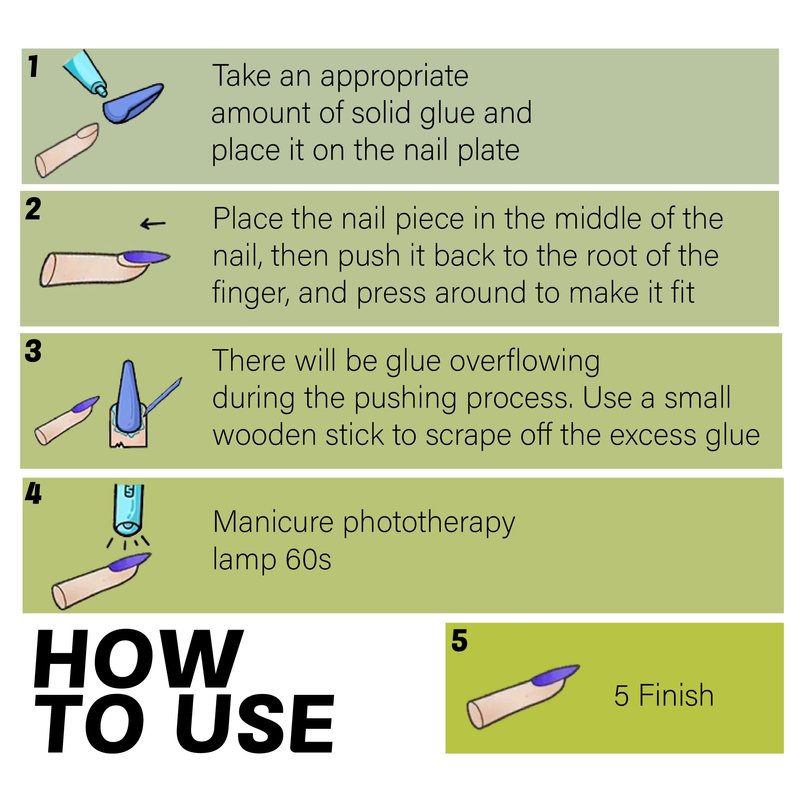 1
Take an appropriate amount of solid glue and place it on the nail plate

2
Place the nail piece in the middle of the nail, then push it back to the root of the finger, and press around to make it fit

3
There will be glue overflowing during the pushing process. Use a small wooden stick to scrape off the excess glue

4
Manicure phototherapy lamp 60s

HOW TO USE

5
5 Finish