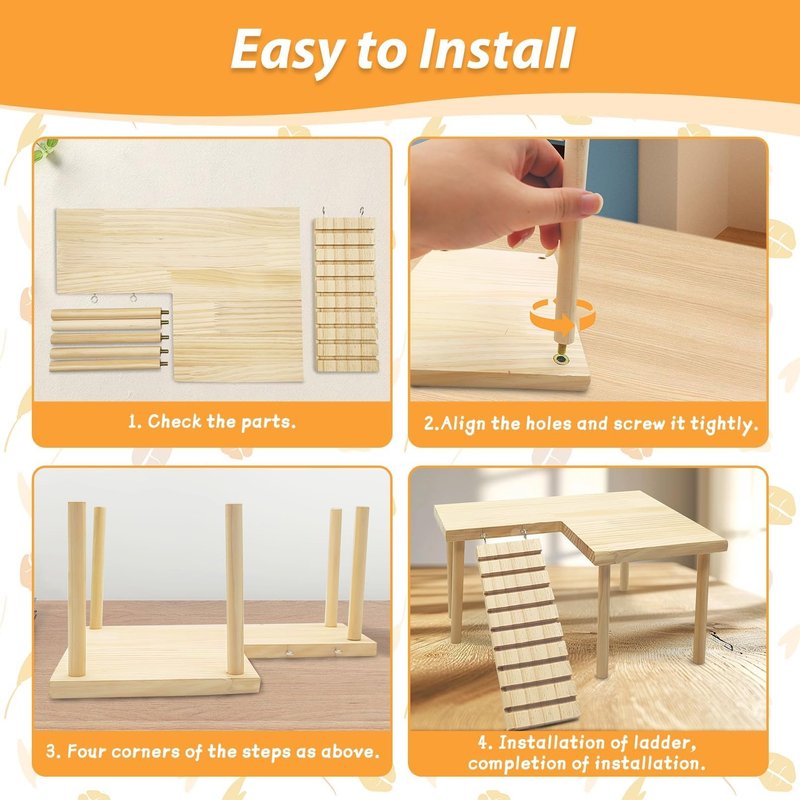 Easy to Install

1. Check the parts.

2.Align the holes and screw it tightly.

3. Four corners of the steps as above.

4. Installation of ladder, completion of installation.