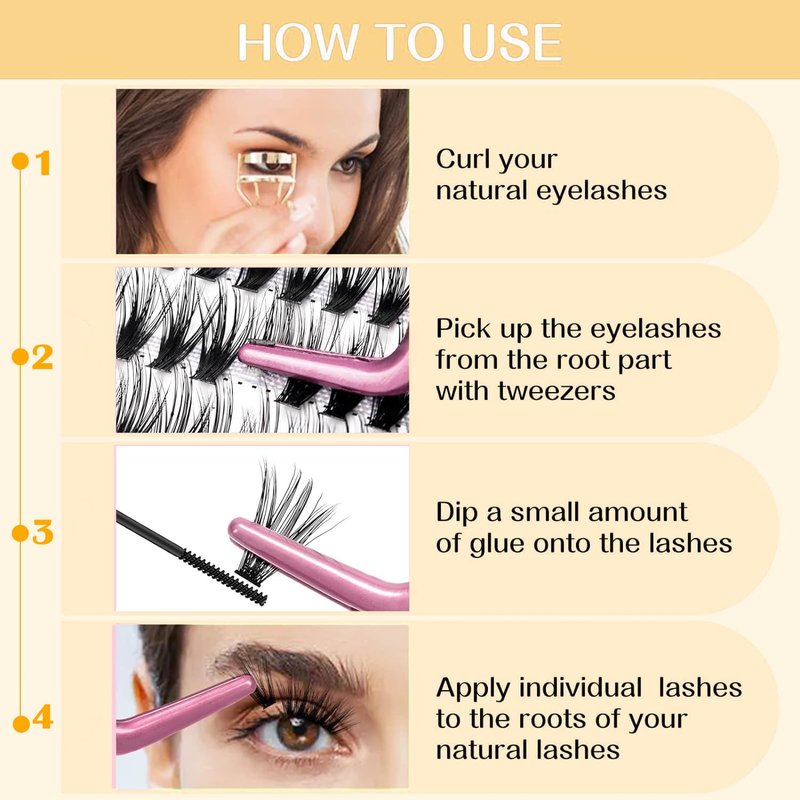 HOW TO USE

1
Curl your natural eyelashes

2
Pick up the eyelashes from the root part with tweezers

3
Dip a small amount of glue onto the lashes

4
Apply individual lashes to the roots of your natural lashes