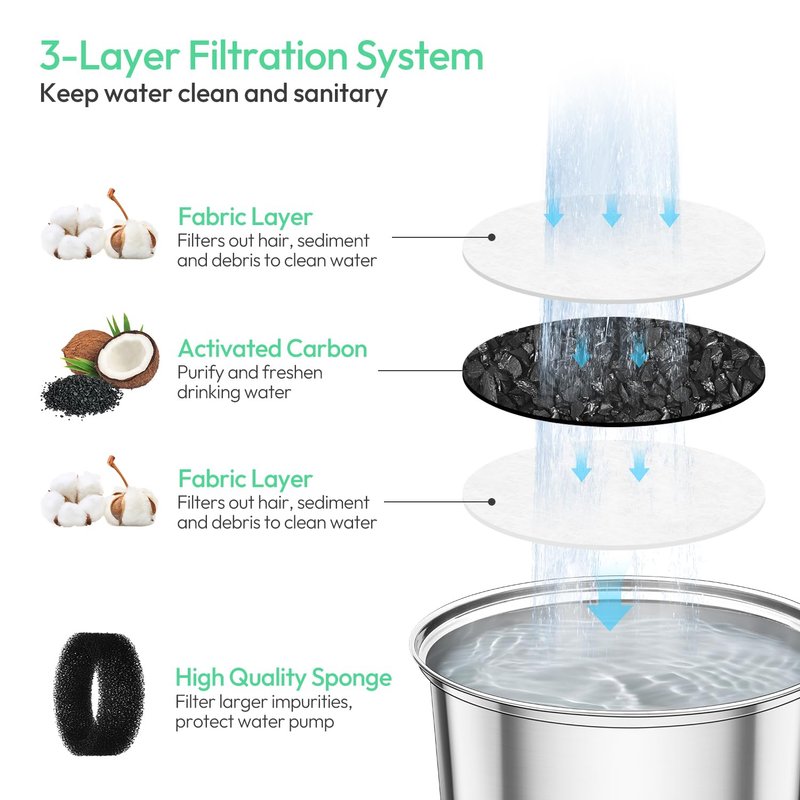 3-Layer Filtration System
Keep water clean and sanitary

Fabric Layer
Filters out hair, sediment and debris to clean water

Activated Carbon
Purify and freshen drinking water

Fabric Layer
Filters out hair, sediment and debris to clean water

High Quality Sponge
Filter larger impurities, protect water pump