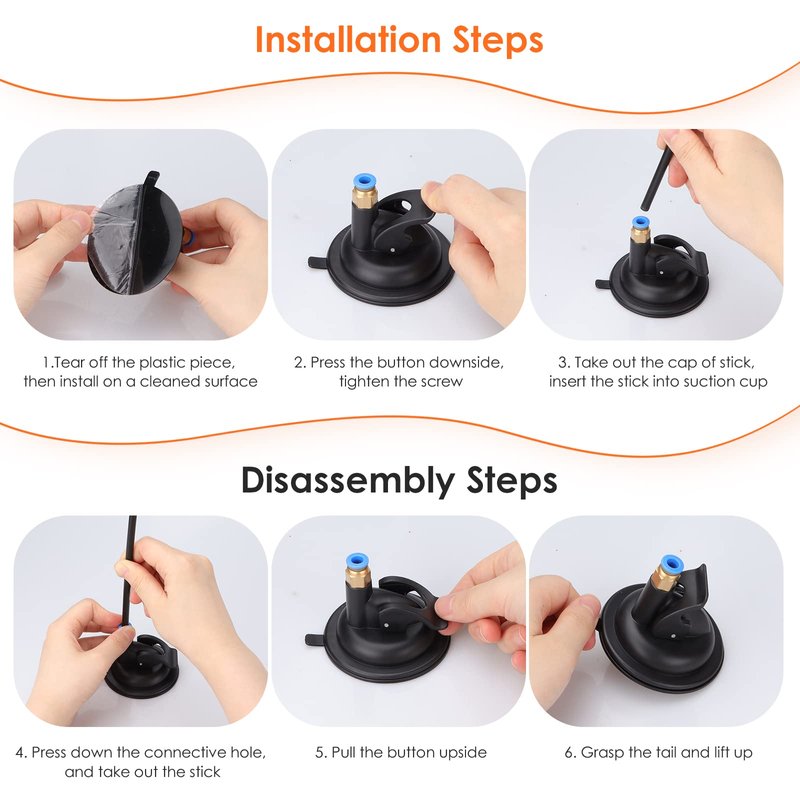 Installation Steps

1.Tear off the plastic piece, then install on a cleaned surface

2. Press the button downside, tighten the screw

3. Take out the cap of stick, insert the stick into suction cup

Disassembly Steps

4. Press down the connective hole, and take out the stick

5. Pull the button upside

6. Grasp the tail and lift up