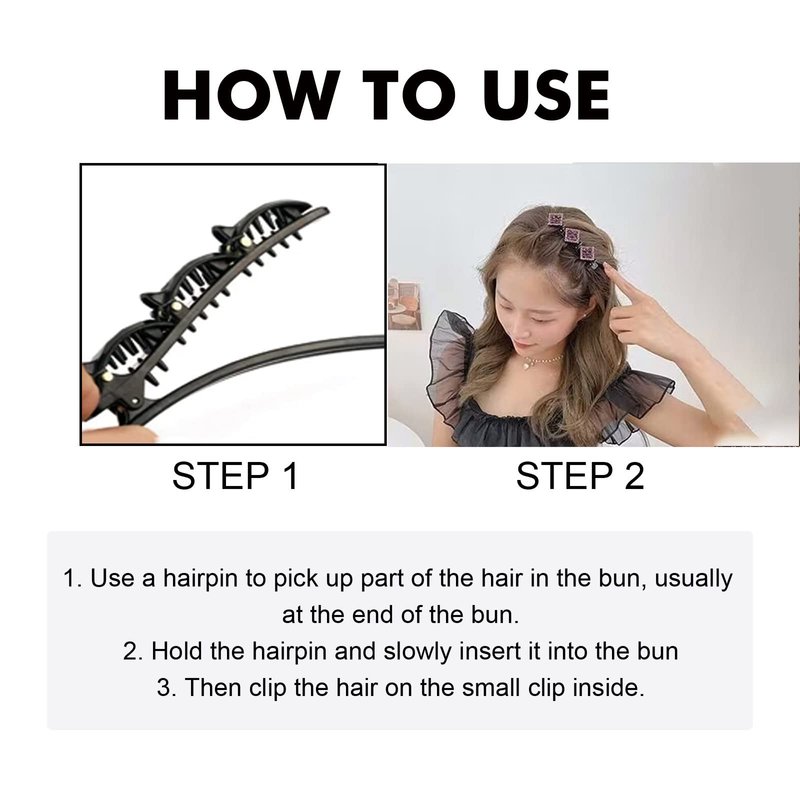 HOW TO USE

STEP 1

STEP 2

1. Use a hairpin to pick up part of the hair in the bun, usually at the end of the bun.
2. Hold the hairpin and slowly insert it into the bun
3. Then clip the hair on the small clip inside.