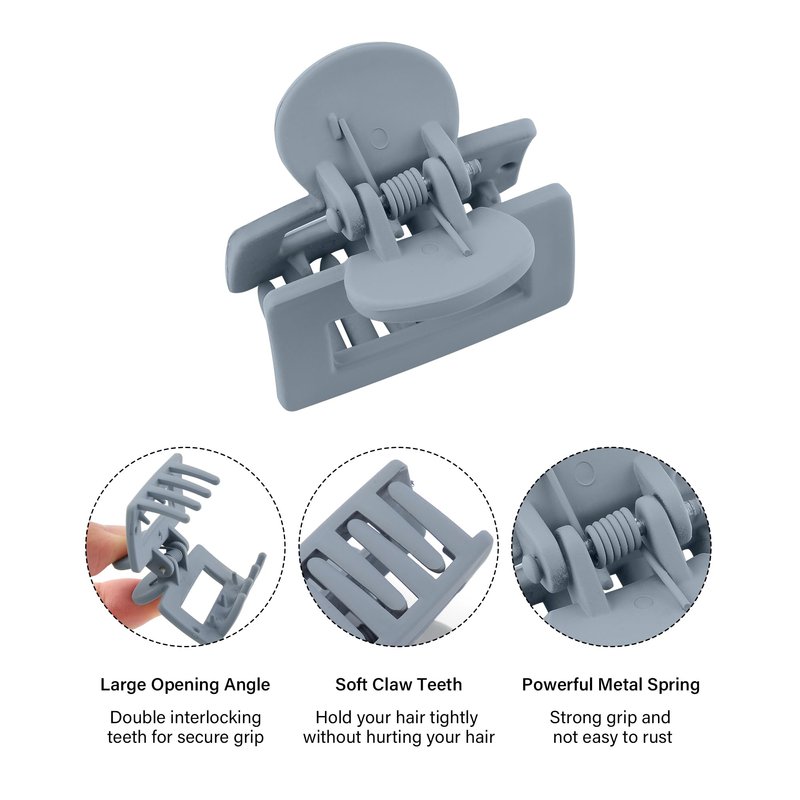 Large Opening Angle

Double interlocking teeth for secure grip

Soft Claw Teeth

Hold your hair tightly without hurting your hair

Powerful Metal Spring

Strong grip and not easy to rust