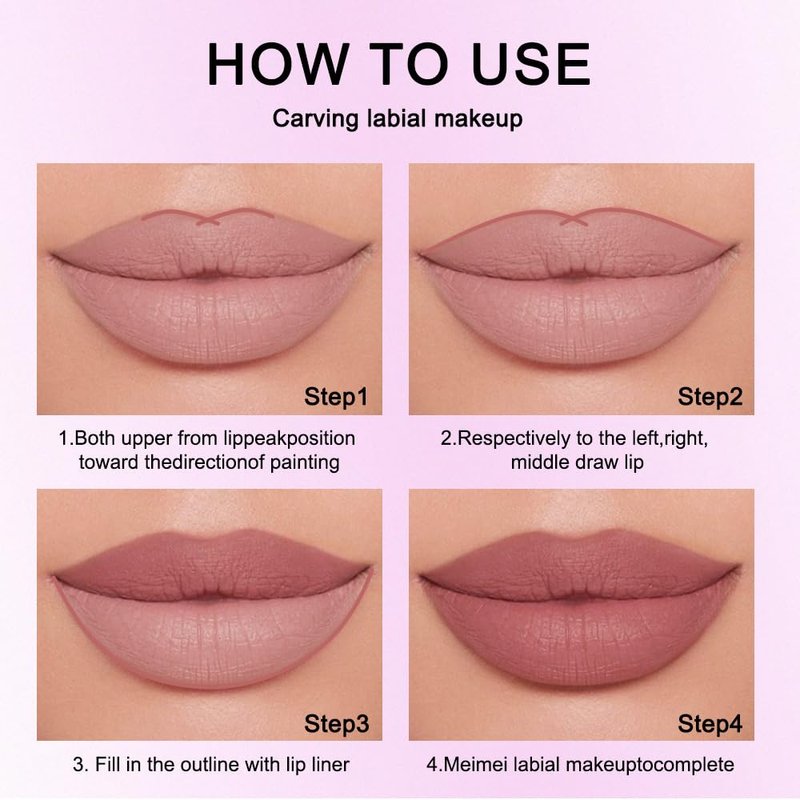 HOW TO USE

Carving labial makeup

Step1

1.Both upper from lippeakposition toward thedirectionof painting

Step2

2.Respectively to the left,right, middle draw lip

Step3

3. Fill in the outline with lip liner

Step4

4.Meimei labial makeuptocomplete