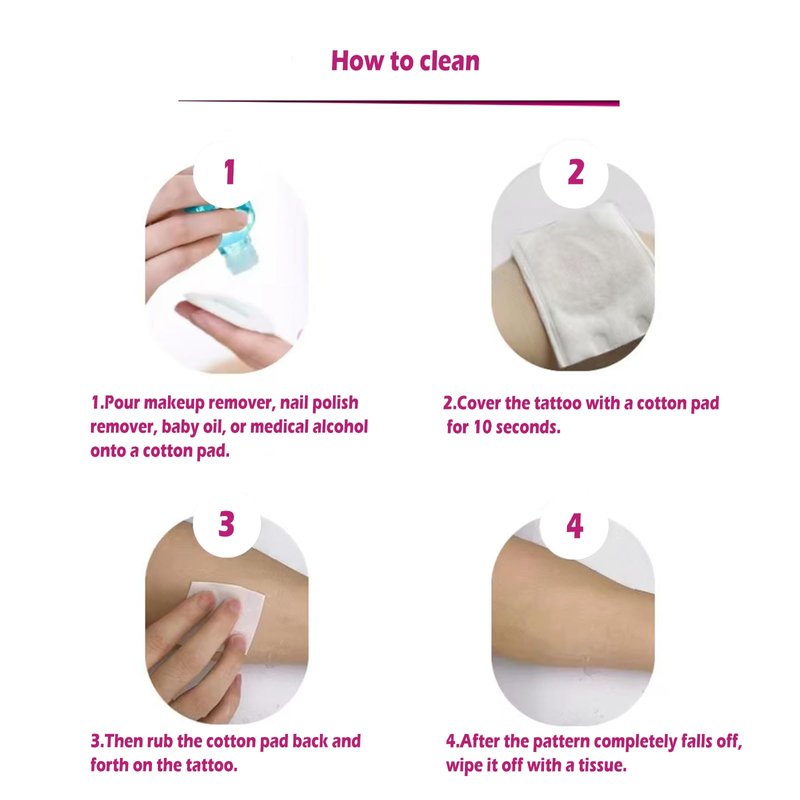 How to clean

1

1.Pour makeup remover, nail polish remover, baby oil, or medical alcohol onto a cotton pad.

2

2.Cover the tattoo with a cotton pad for 10 seconds.

3

3.Then rub the cotton pad back and forth on the tattoo.

4

4.After the pattern completely falls off, wipe it off with a tissue.