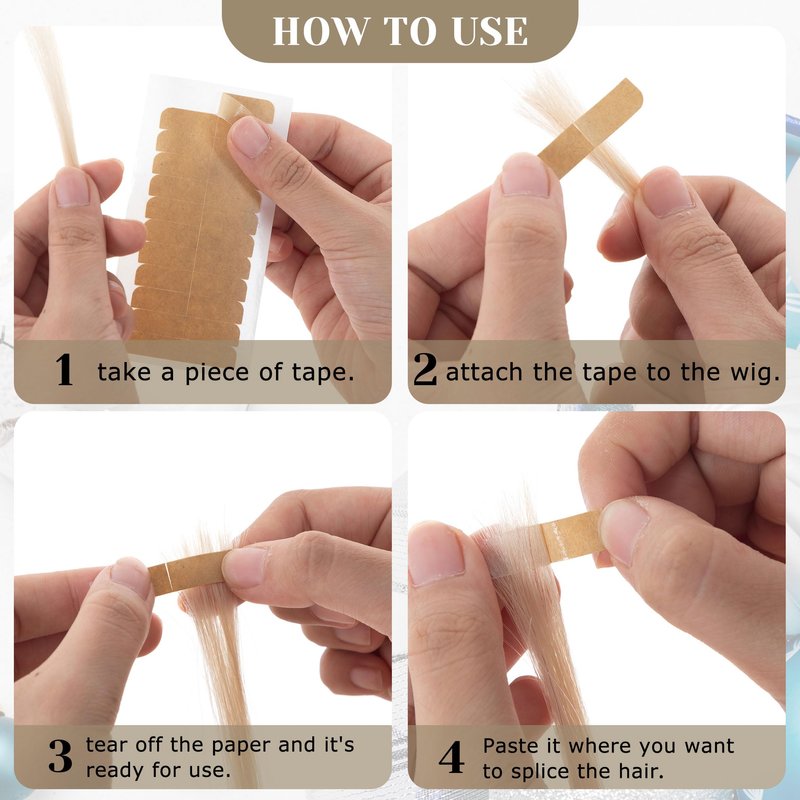 HOW TO USE

1 take a piece of tape.

2 attach the tape to the wig.

3 tear off the paper and it's ready for use.

4 Paste it where you want to splice the hair.