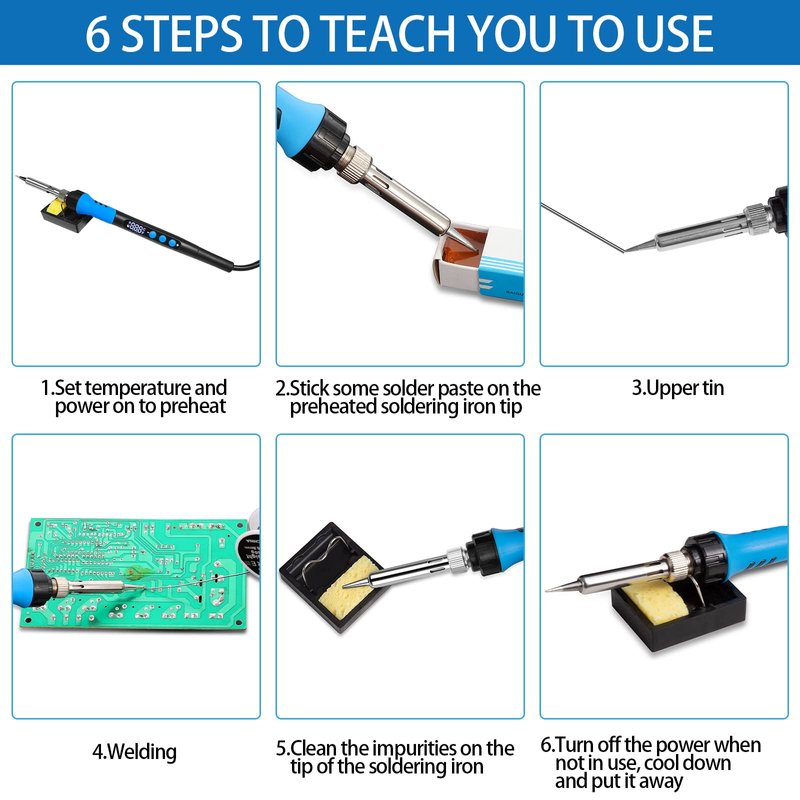 6 STEPS TO TEACH YOU TO USE

1.Set temperature and power on to preheat

2.Stick some solder paste on the preheated soldering iron tip

3.Upper tin

4.Welding

5.Clean the impurities on the tip of the soldering iron

6.Turn off the power when not in use, cool down and put it away