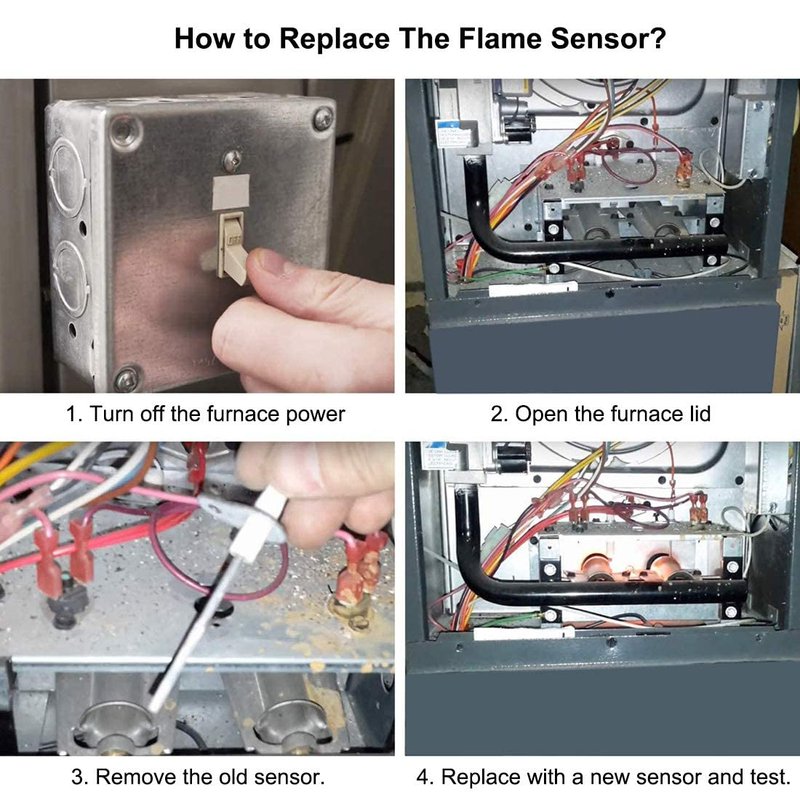 How to Replace The Flame Sensor?

1. Turn off the furnace power

2. Open the furnace lid

3. Remove the old sensor.

4. Replace with a new sensor and test.