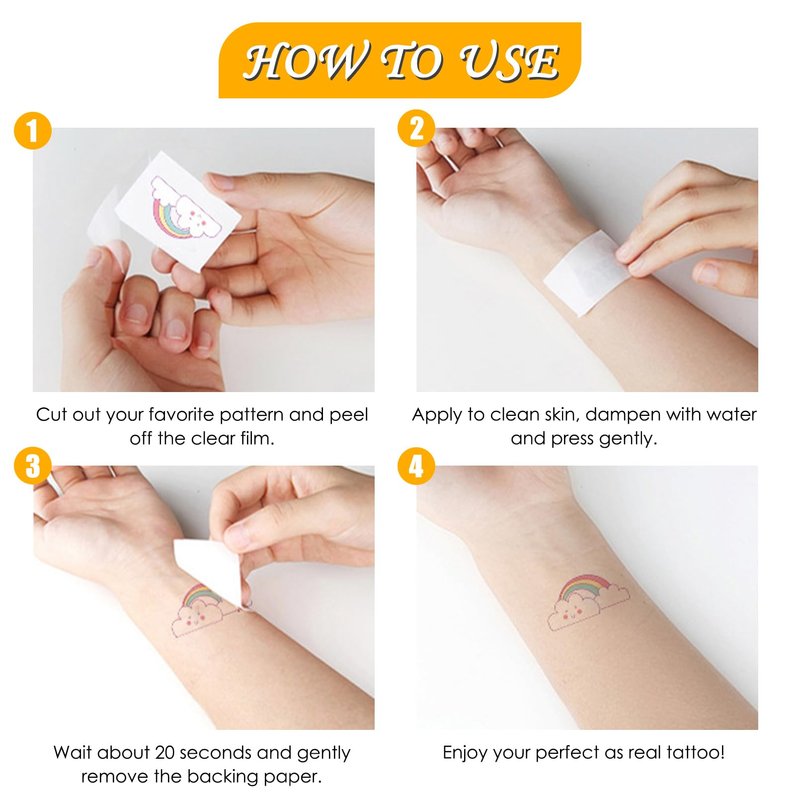 HOW TO USE

1

Cut out your favorite pattern and peel off the clear film.

2

Apply to clean skin, dampen with water and press gently.

3

Wait about 20 seconds and gently remove the backing paper.

4

Enjoy your perfect as real tattoo!