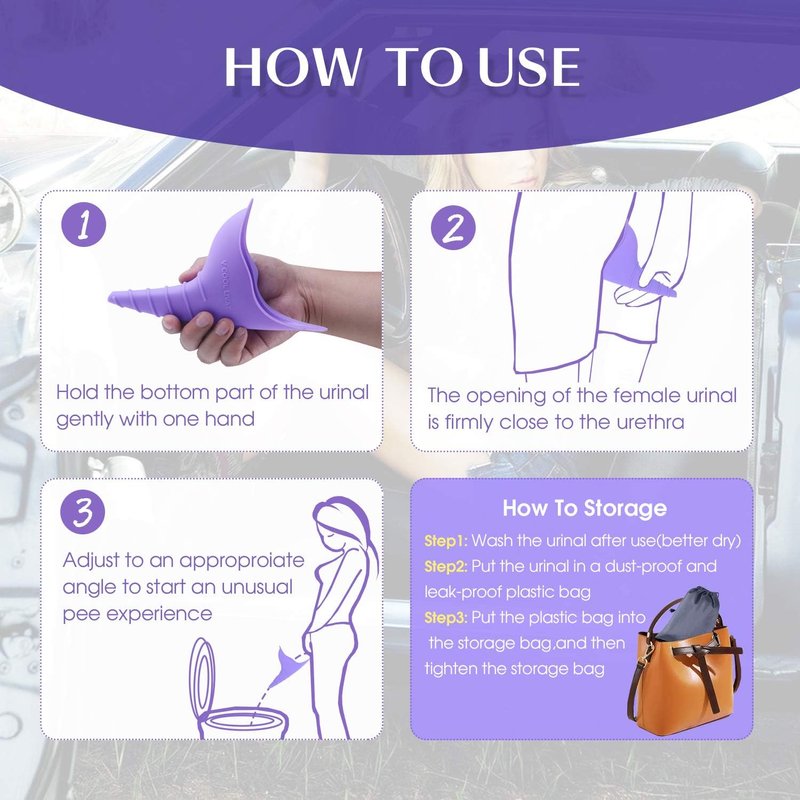 HOW TO USE

1

Hold the bottom part of the urinal gently with one hand

2

The opening of the female urinal is firmly close to the urethra

3

Adjust to an approproiate angle to start an unusual pee experience

How To Storage

Step1: Wash the urinal after use(better dry)

Step2: Put the urinal in a dust-proof and leak-proof plastic bag

Step3: Put the plastic bag into the storage bag,and then tighten the storage bag