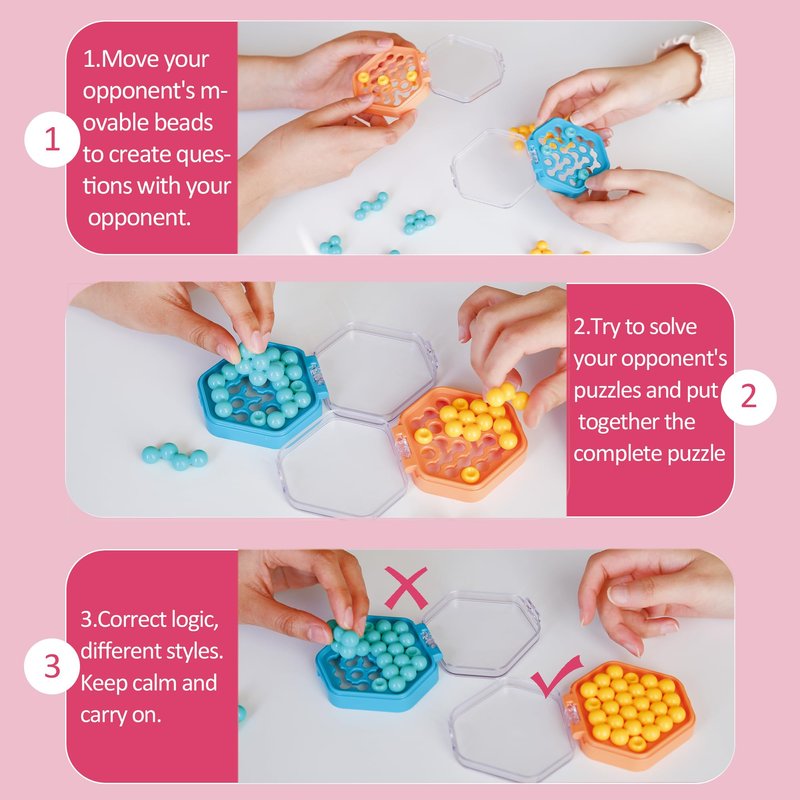 1

1.Move your opponent's movable beads to create questions with your opponent.

2.Try to solve your opponent's puzzles and put together the complete puzzle

2

3

3.Correct logic, different styles. Keep calm and carry on.