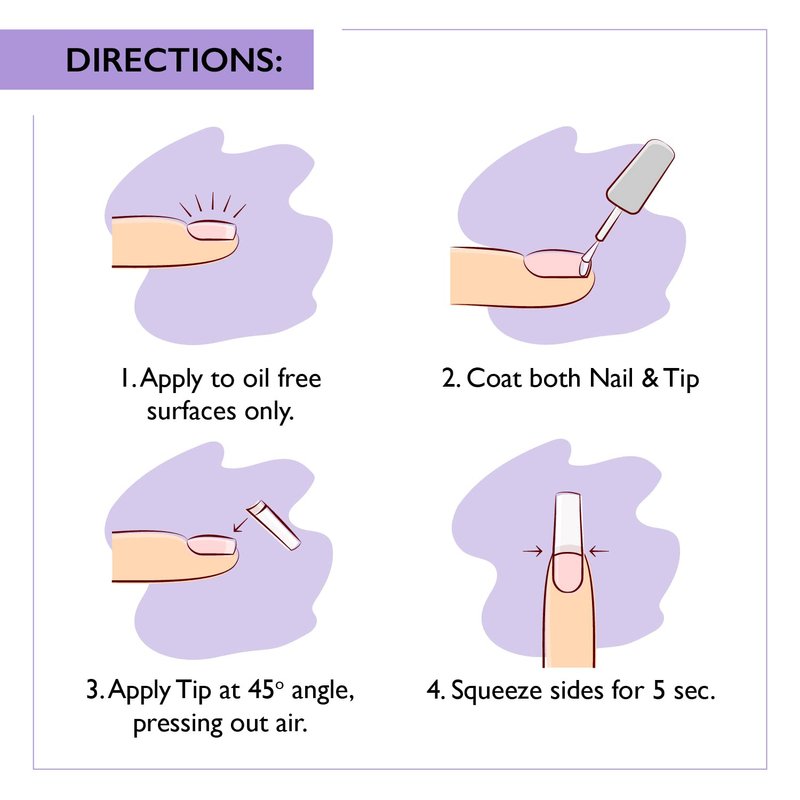 DIRECTIONS:

1. Apply to oil free surfaces only.

2. Coat both Nail & Tip

3. Apply Tip at 45° angle, pressing out air.

4. Squeeze sides for 5 sec.