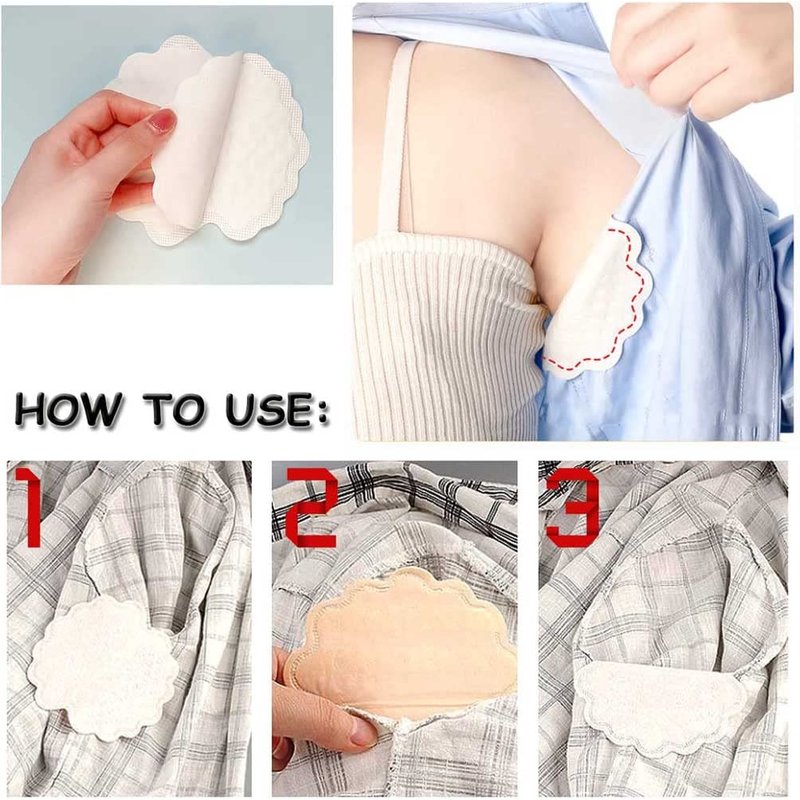 HOW TO USE:

1

2

3