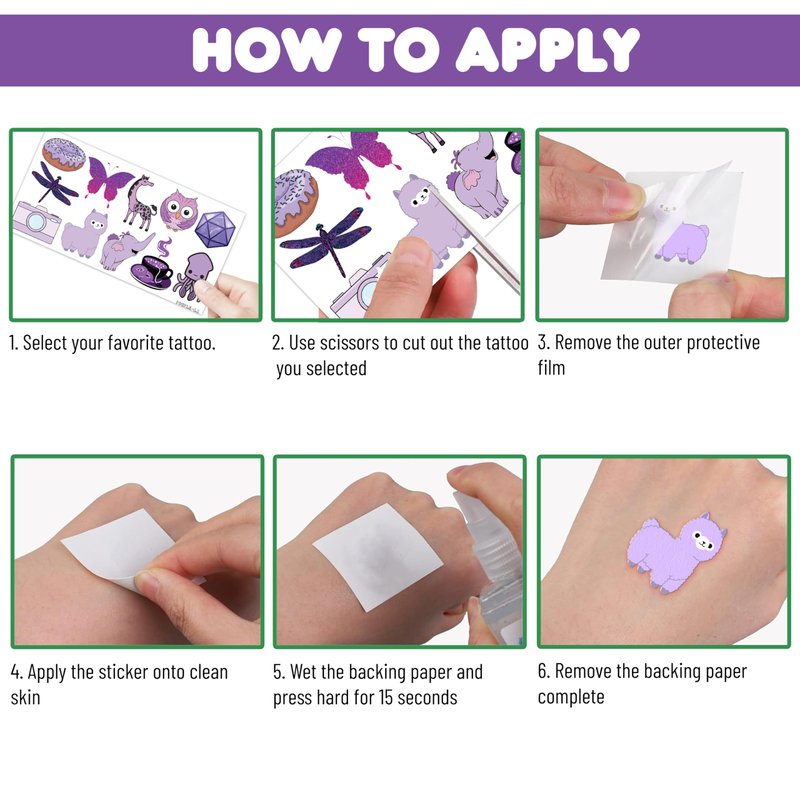 HOW TO APPLY

1. Select your favorite tattoo.

2. Use scissors to cut out the tattoo you selected

3. Remove the outer protective film

4. Apply the sticker onto clean skin

5. Wet the backing paper and press hard for 15 seconds

6. Remove the backing paper complete