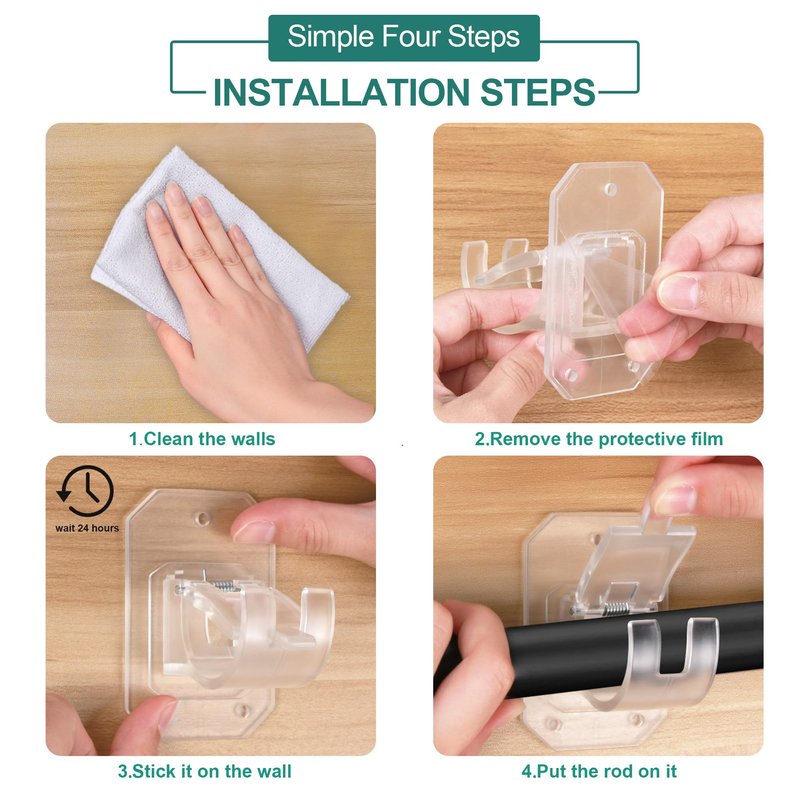 Simple Four Steps

INSTALLATION STEPS

1.Clean the walls

2.Remove the protective film

wait 24 hours

3.Stick it on the wall

4.Put the rod on it