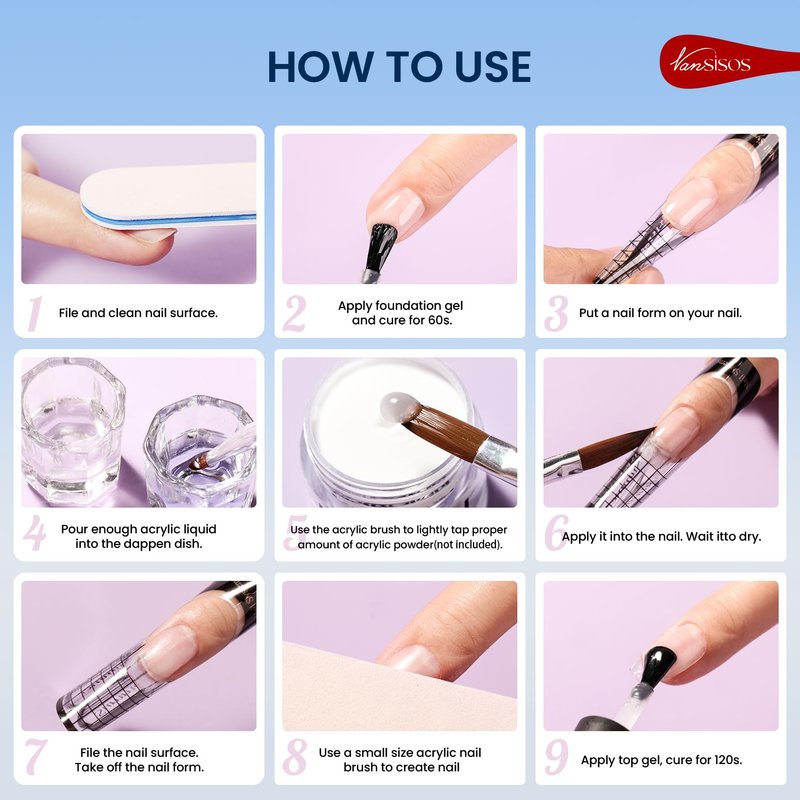 HOW TO USE

Vansisos

1 File and clean nail surface.

2 Apply foundation gel and cure for 60s.

3 Put a nail form on your nail.

4 Pour enough acrylic liquid into the dappen dish.

5 Use the acrylic brush to lightly tap proper amount of acrylic powder(not included).

6 Apply it into the nail. Wait itto dry.

7 File the nail surface. Take off the nail form.

8 Use a small size acrylic nail brush to create nail

9 Apply top gel, cure for 120s.