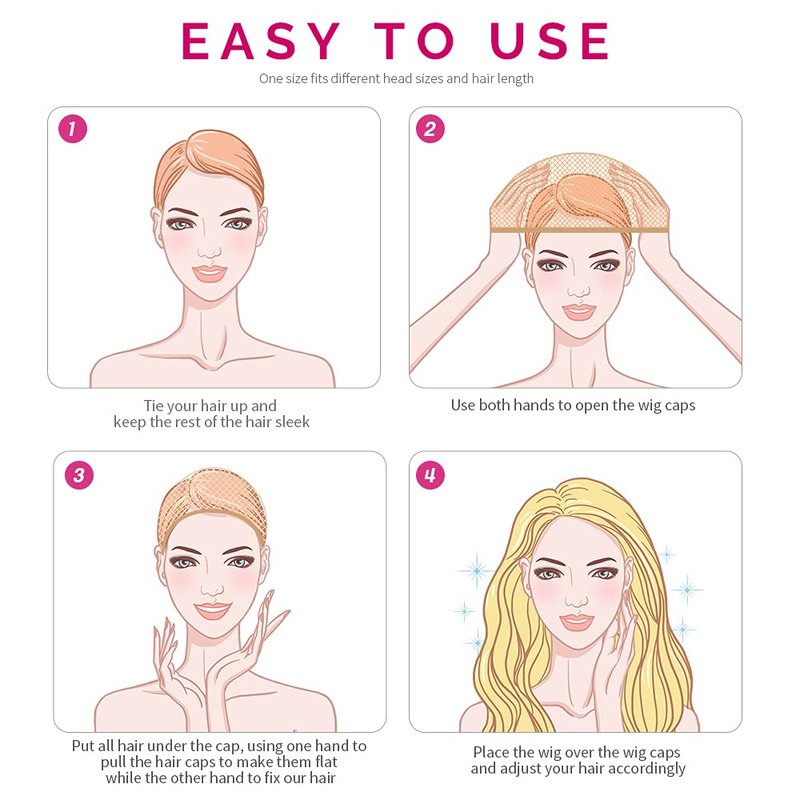 EASY TO USE

One size fits different head sizes and hair length

1

Tie your hair up and keep the rest of the hair sleek

2

Use both hands to open the wig caps

3

Put all hair under the cap, using one hand to pull the hair caps to make them flat while the other hand to fix our hair

4

Place the wig over the wig caps and adjust your hair accordingly