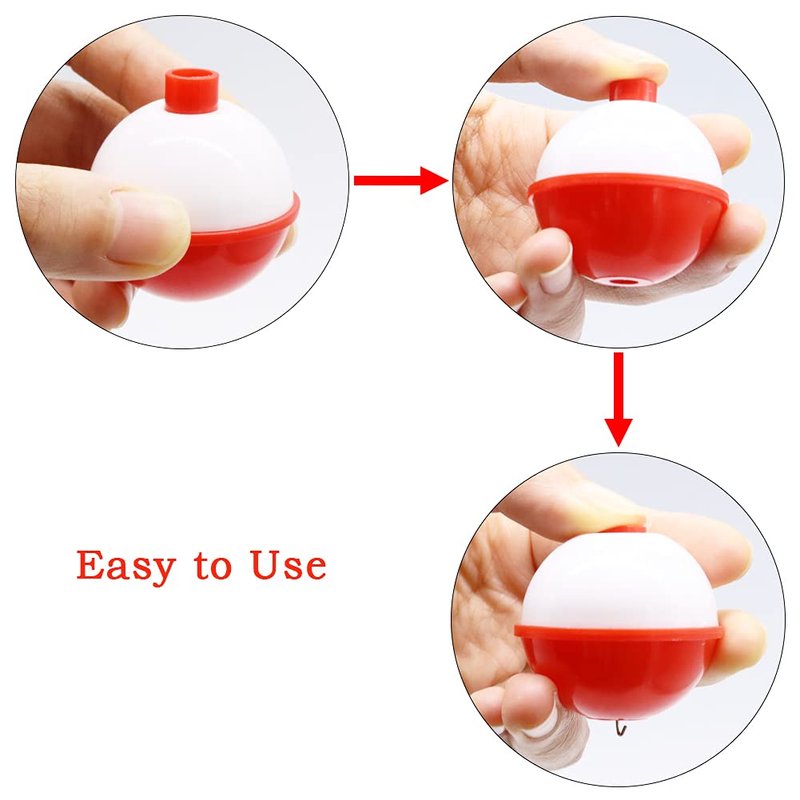 Easy to Use