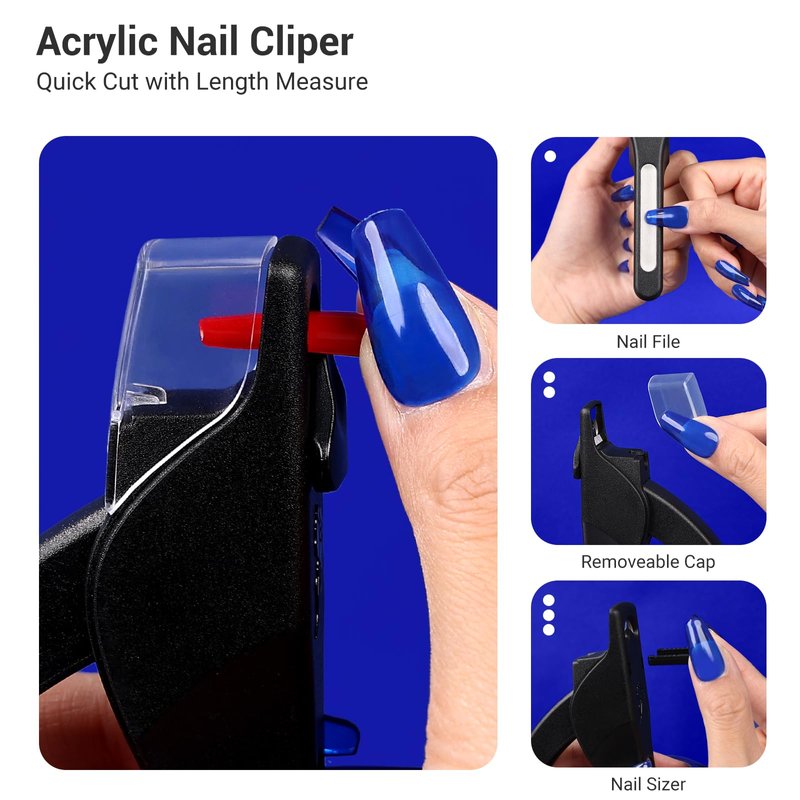 Acrylic Nail Cliper
Quick Cut with Length Measure

Nail File

Removeable Cap

Nail Sizer