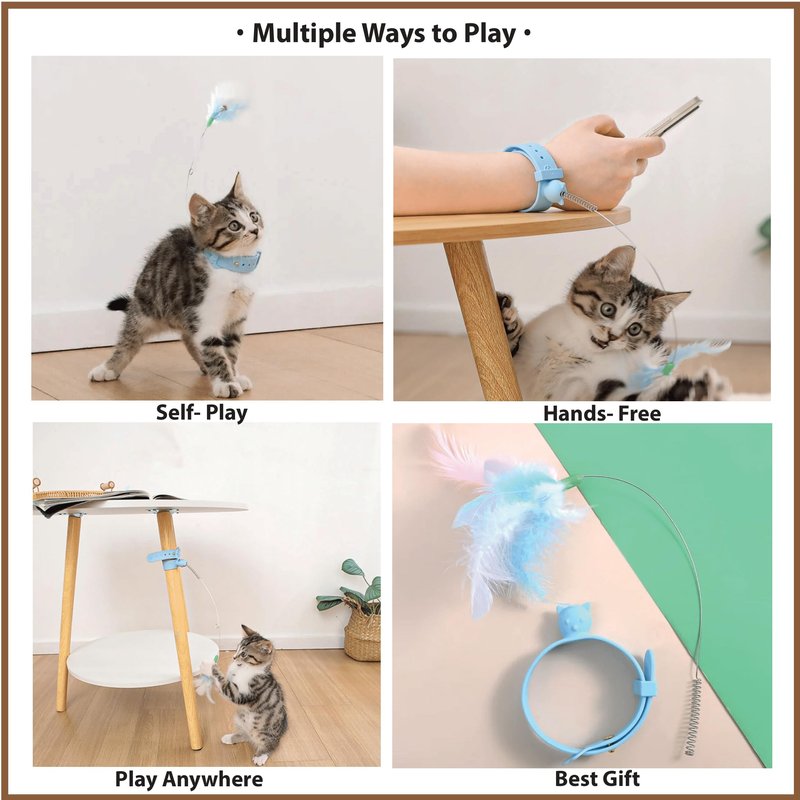 • Multiple Ways to Play •

Self- Play

Hands- Free

Play Anywhere

Best Gift