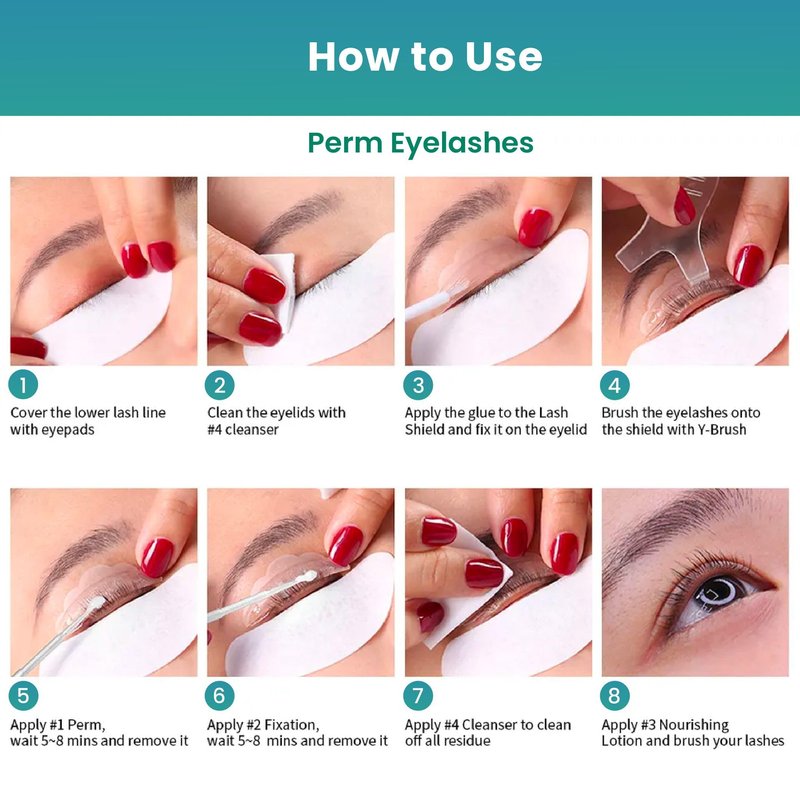 How to Use

Perm Eyelashes

1
Cover the lower lash line with eyepads

2
Clean the eyelids with #4 cleanser

3
Apply the glue to the Lash Shield and fix it on the eyelid

4
Brush the eyelashes onto the shield with Y-Brush

5
Apply #1 Perm, wait 5~8 mins and remove it

6
Apply #2 Fixation, wait 5~8 mins and remove it

7
Apply #4 Cleanser to clean off all residue

8
Apply #3 Nourishing Lotion and brush your lashes