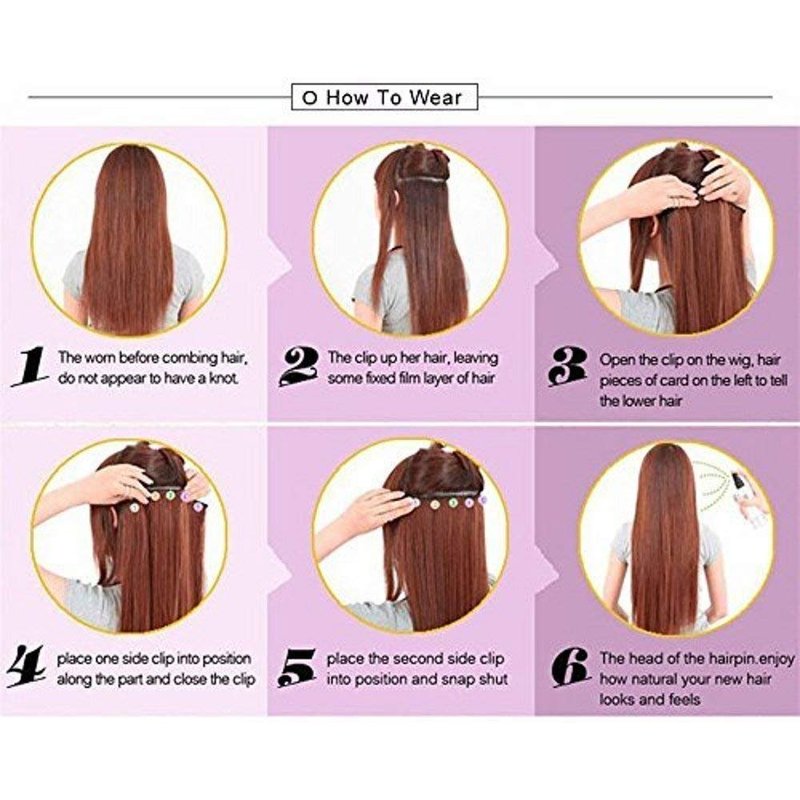 O How To Wear

1 The worn before combing hair, do not appear to have a knot.

2 The clip up her hair, leaving some fixed film layer of hair

3 Open the clip on the wig, hair pieces of card on the left to tell the lower hair

4 place one side clip into position along the part and close the clip

5 place the second side clip into position and snap shut

6 The head of the hairpin.enjoy how natural your new hair looks and feels