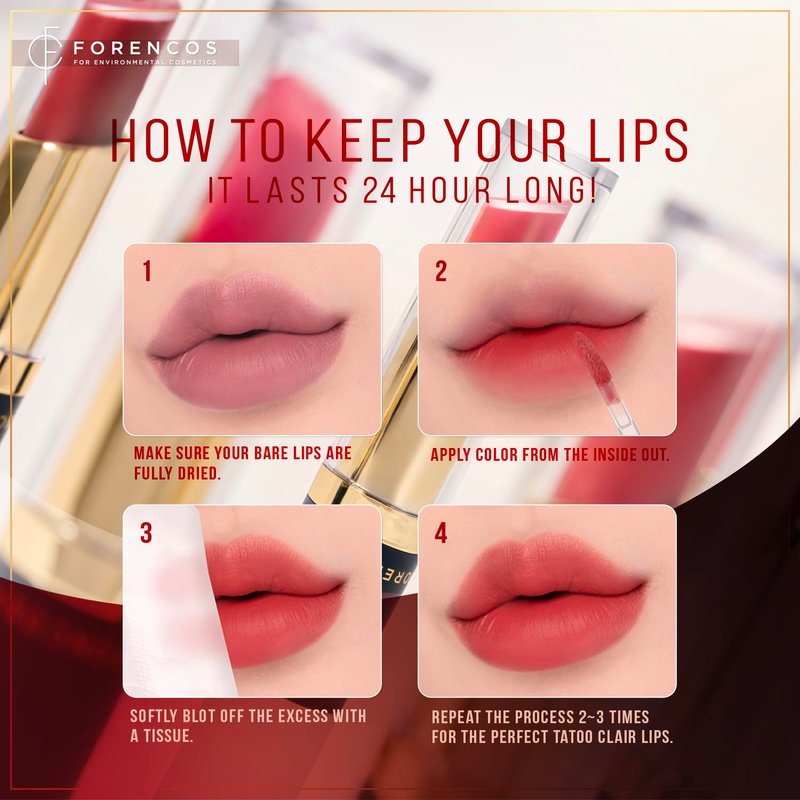 FORENCOS
FOR ENVIRONMENTAL COSMETICS

HOW TO KEEP YOUR LIPS
IT LASTS 24 HOUR LONG!

1
MAKE SURE YOUR BARE LIPS ARE FULLY DRIED.

2
APPLY COLOR FROM THE INSIDE OUT.

3
SOFTLY BLOT OFF THE EXCESS WITH A TISSUE.

4
REPEAT THE PROCESS 2~3 TIMES FOR THE PERFECT TATOO CLAIR LIPS.