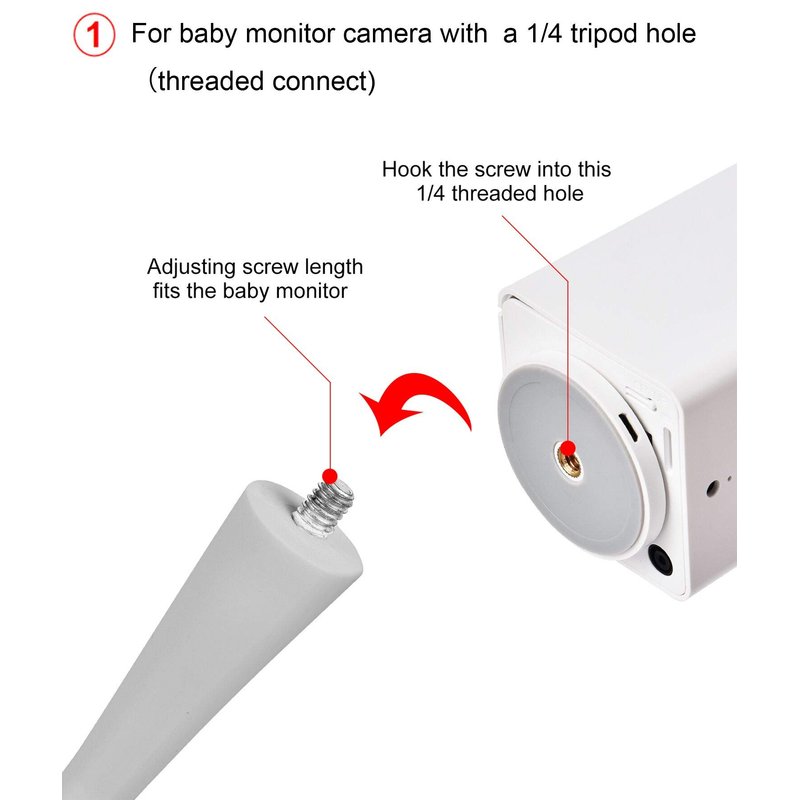 ① For baby monitor camera with a 1/4 tripod hole
(threaded connect)

Hook the screw into this
1/4 threaded hole

Adjusting screw length
fits the baby monitor