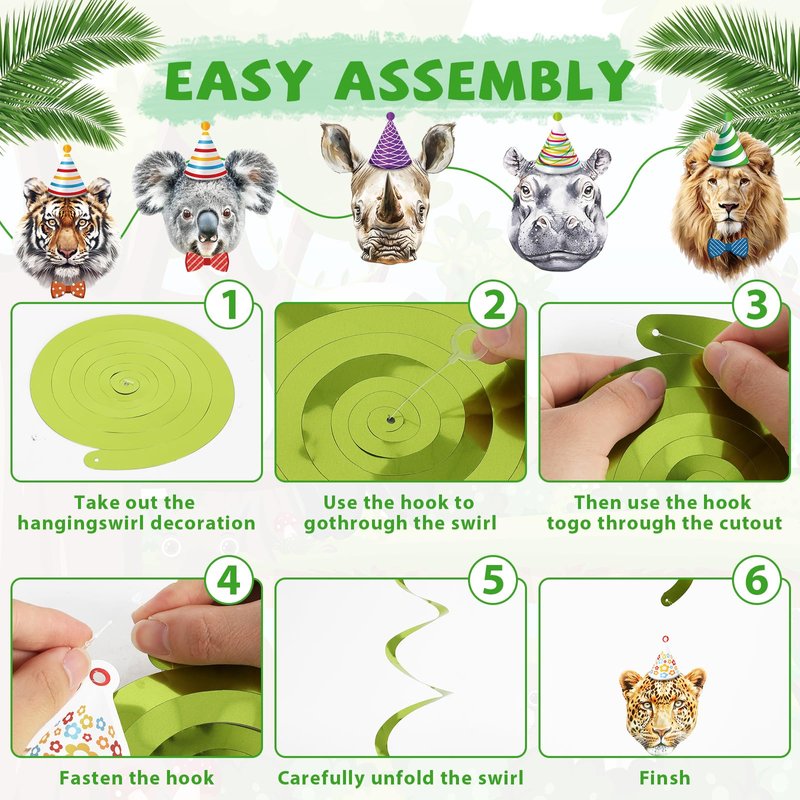 EASY ASSEMBLY

1
Take out the hangingswirl decoration

2
Use the hook to gothrough the swirl

3
Then use the hook togo through the cutout

4
Fasten the hook

5
Carefully unfold the swirl

6
Finsh