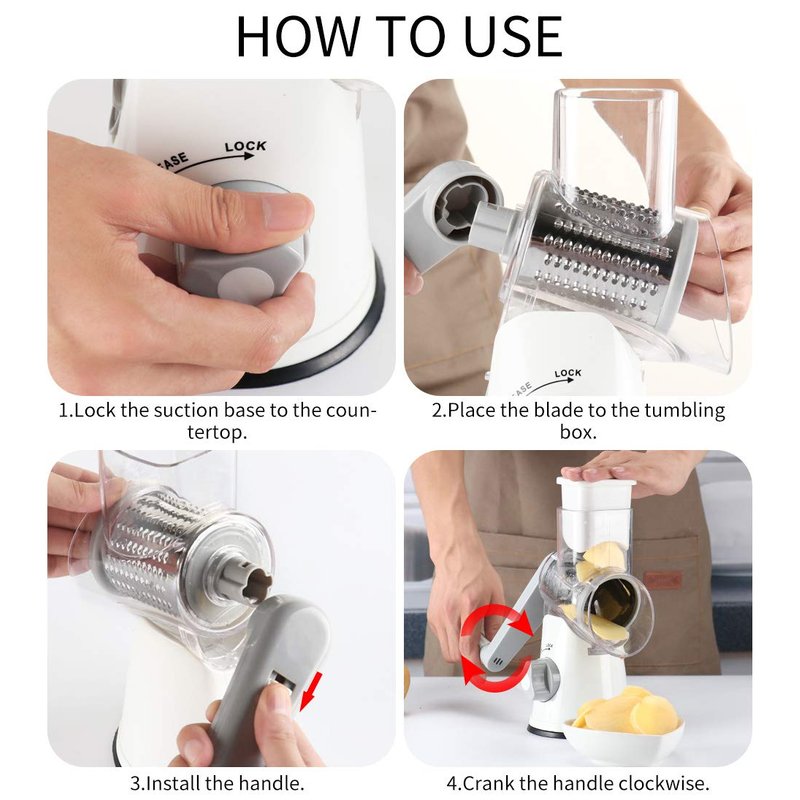 HOW TO USE

EASE LOCK

1.Lock the suction base to the countertop.

EASE LOCK

2.Place the blade to the tumbling box.

3.Install the handle.

4.Crank the handle clockwise.