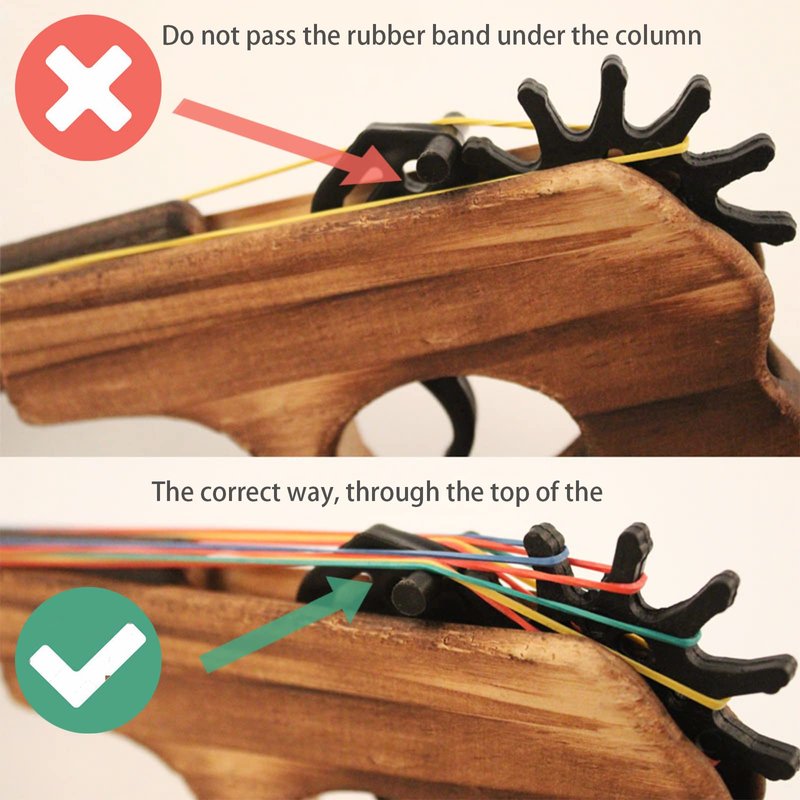 Do not pass the rubber band under the column

The correct way, through the top of the