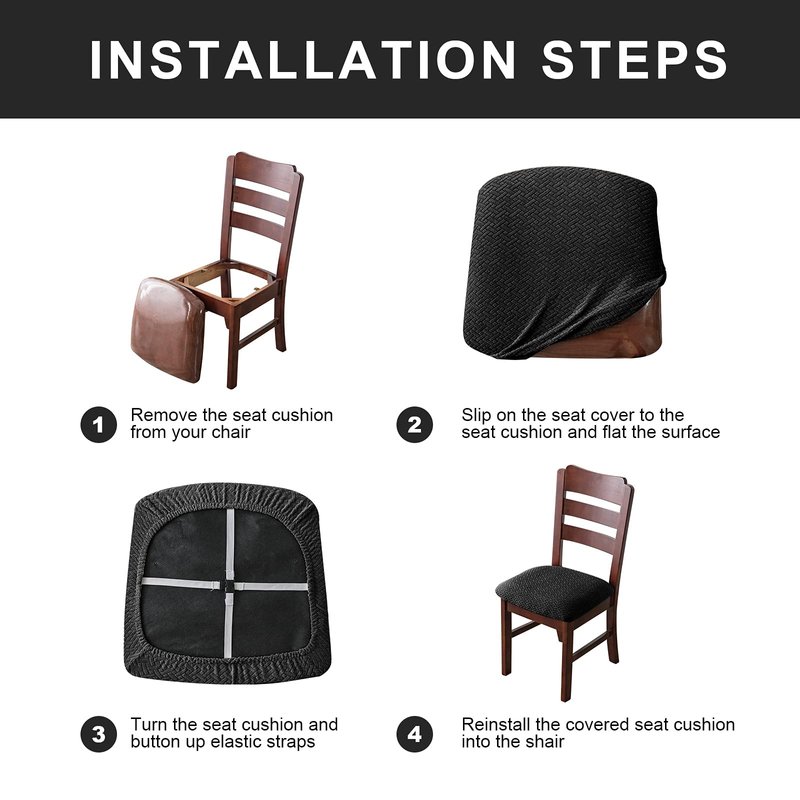 INSTALLATION STEPS

1 Remove the seat cushion from your chair

2 Slip on the seat cover to the seat cushion and flat the surface

3 Turn the seat cushion and button up elastic straps

4 Reinstall the covered seat cushion into the shair